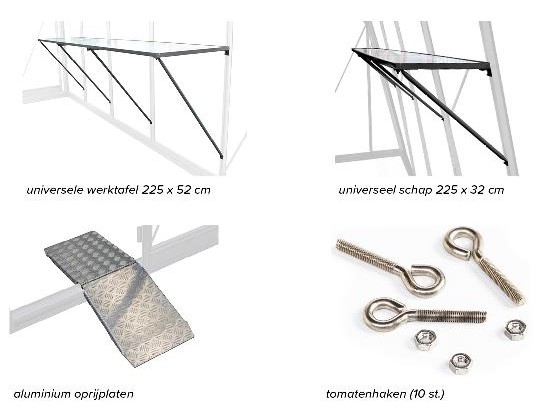 universele werktafel 225 x 52 cm

universeel schap 225 x 32 cm

aluminium oprijplaten

tomatenhaken (10 st.)